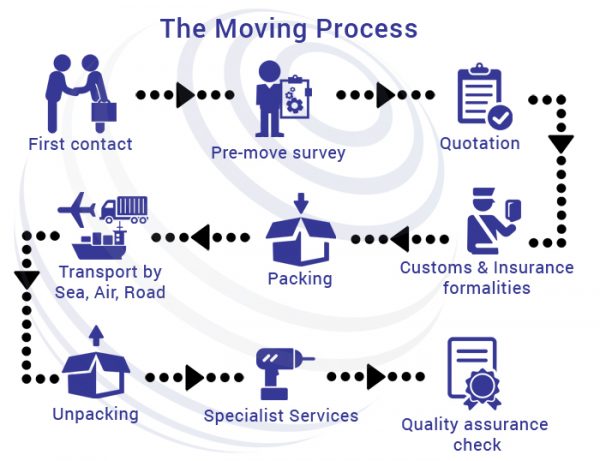 The Moving Process

First contact

Pre-move survey

Quotation

Customs & Insurance formalities

Packing

Transport by Sea, Air, Road

Unpacking

Specialist Services

Quality assurance check